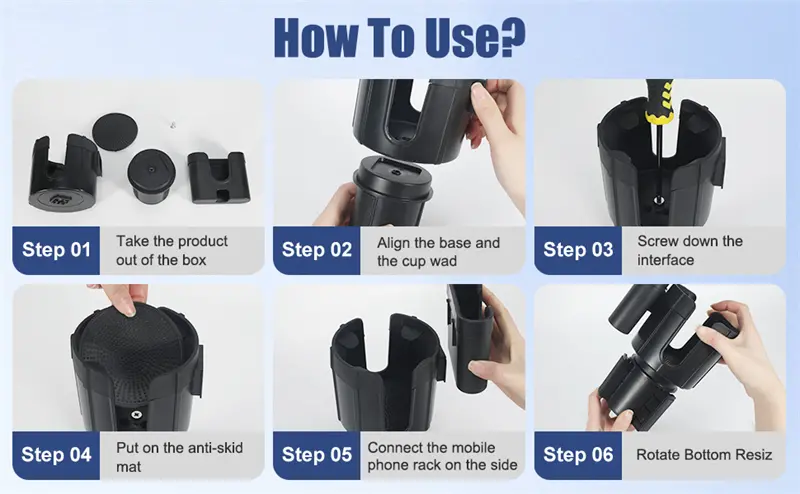 How To Use?

Step 01 Take the product out of the box

Step 02 Align the base and the cup wad

Step 03 Screw down the interface

Step 04 Put on the anti-skid mat

Step 05 Connect the mobile phone rack on the side

Step 06 Rotate Bottom Resiz