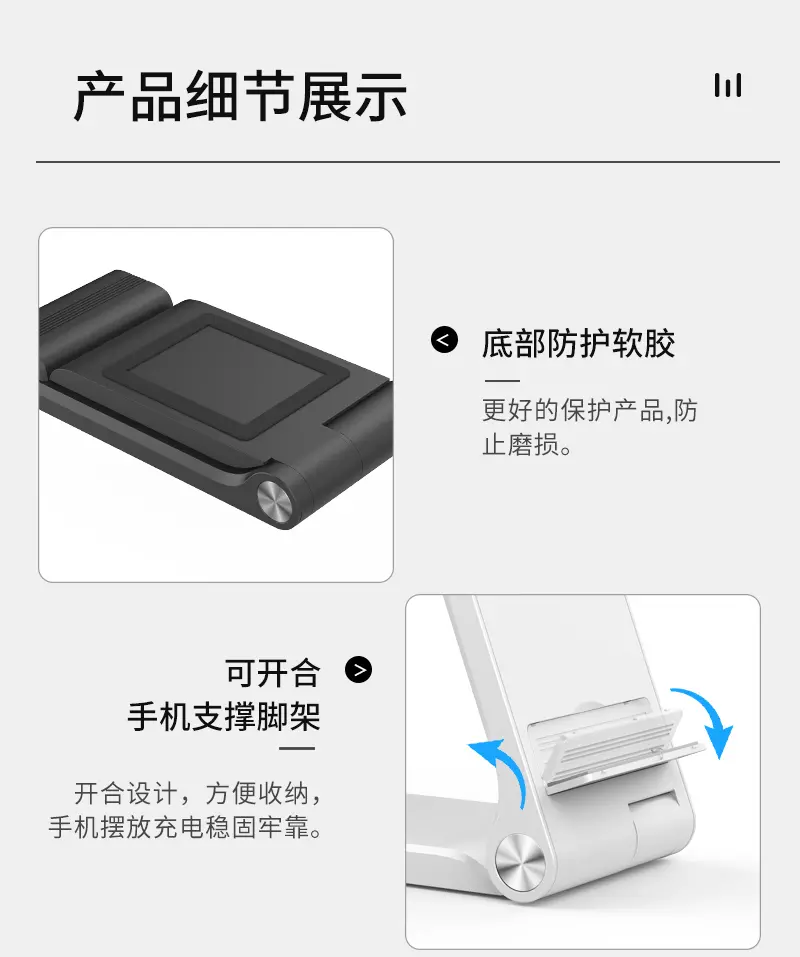 产品细节展示

底部防护软胶

更好的保护产品,防止磨损。

可开合
手机支撑脚架

开合设计，方便收纳，手机摆放充电稳固牢靠。