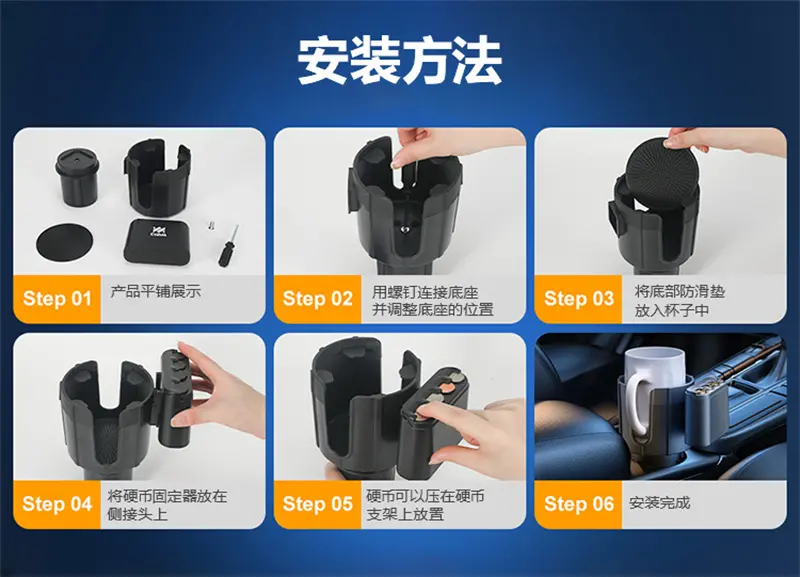 安装方法

Step 01
产品平铺展示

Step 02
用螺钉连接底座并调整底座的位置

Step 03
将底部防滑垫放入杯子中

Step 04
将硬币固定器放在侧接头上

Step 05
硬币可以压在硬币支架上放置

Step 06
安装完成